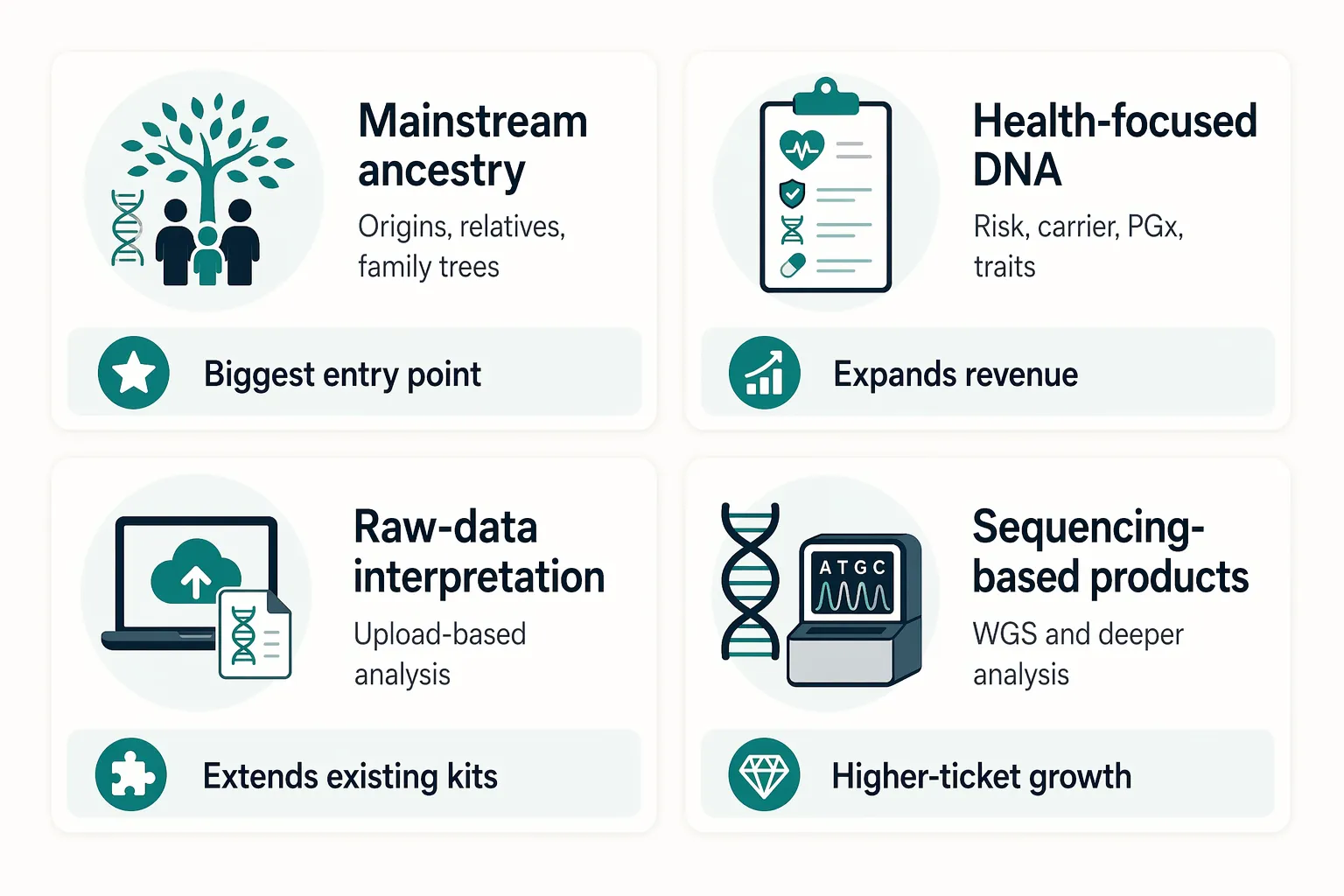 Mainstream ancestry
Origins, relatives, family trees
Biggest entry point

Health-focused DNA
Risk, carrier, PGx, traits
Expands revenue

Raw-data interpretation
Upload-based analysis
Extends existing kits

ATGC
Sequencing-based products
WGS and deeper analysis
Higher-ticket growth